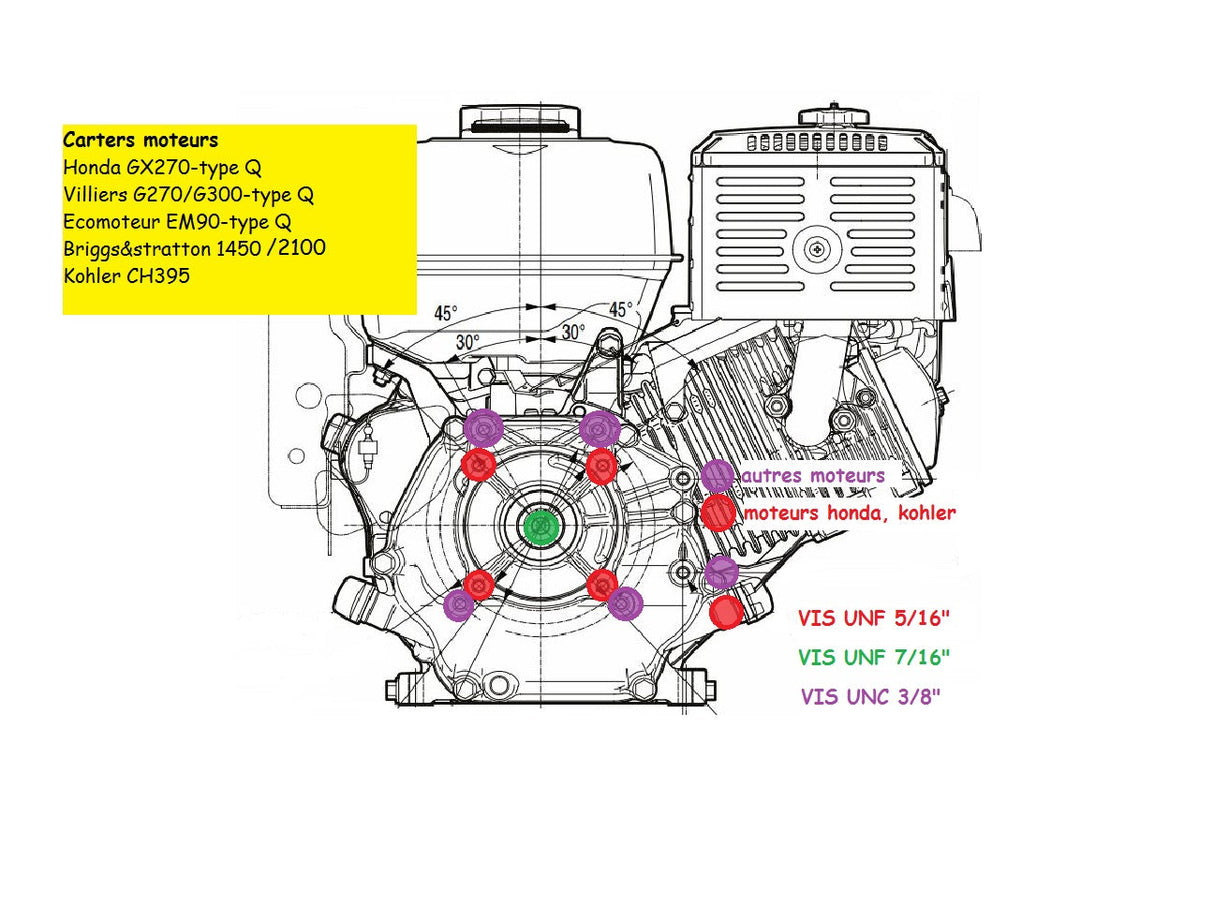 Carters moteurs
Honda GX270-type Q
Villiers G270/G300-type Q
Ecomoteur EM90-type Q
Briggs&stratton 1450 /2100
Kohler CH395

45°
45°
30°
30°

autres moteurs
moteurs honda, kohler

VIS UNF 5/16"
VIS UNF 7/16"
VIS UNC 3/8"