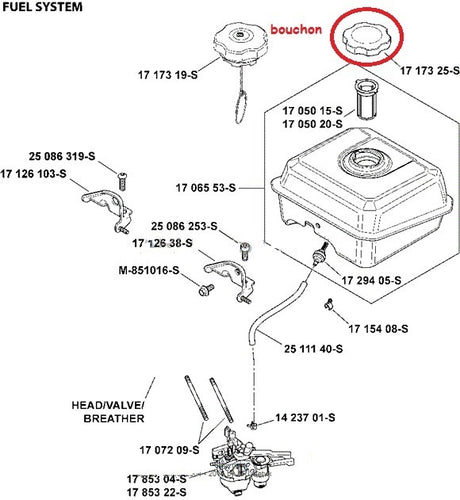 FUEL SYSTEM

bouchon

17 173 19-S

17 173 25-S

17 050 15-S
17 050 20-S

25 086 319-S
17 126 103-S

17 065 53-S

25 086 253-S
17 126 38-S

M-851016-S

17 294 05-S

17 154 08-S

25 111 40-S

HEAD/VALVE/
BREATHER

14 237 01-S

17 072 09-S

17 853 04-S
17 853 22-S