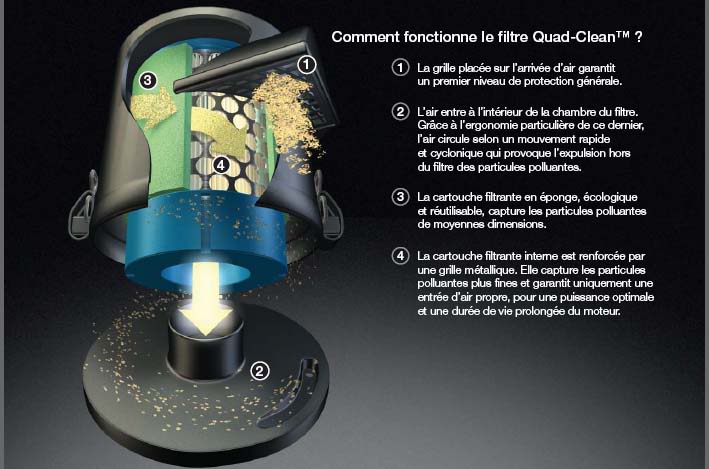 Comment fonctionne le filtre Quad-Clean™ ?

1 La grille placée sur l'arrivée d'air garantit un premier niveau de protection générale.

2 L'air entre à l'intérieur de la chambre du filtre. Grâce à l'ergonomie particulière de ce dernier, l'air circule selon un mouvement rapide et cyclonique qui provoque l'expulsion hors du filtre des particules polluantes.

3 La cartouche filtrante en éponge, écologique et réutilisable, capture les particules polluantes de moyennes dimensions.

4 La cartouche filtrante interne est renforcée par une grille métallique. Elle capture les particules polluantes plus fines et garantit uniquement une entrée d'air propre, pour une puissance optimale et une durée de vie prolongée du moteur.

3

1

4

2