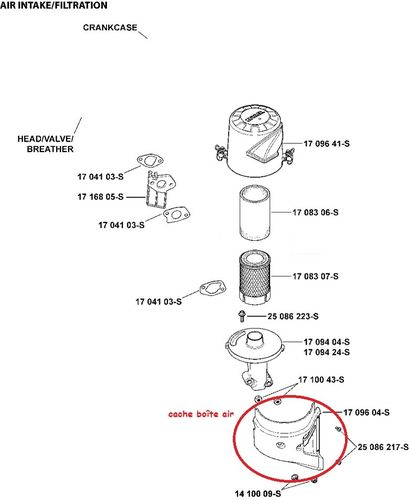 AIR INTAKE/FILTRATION

CRANKCASE

HEAD/VALVE/
BREATHER

17 096 41-S

17 041 03-S

17 168 05-S

17 041 03-S

17 083 06-S

17 083 07-S

17 041 03-S

25 086 223-S

17 094 04-S
17 094 24-S

17 100 43-S

cache boîte air

17 096 04-S

25 086 217-S

14 100 09-S